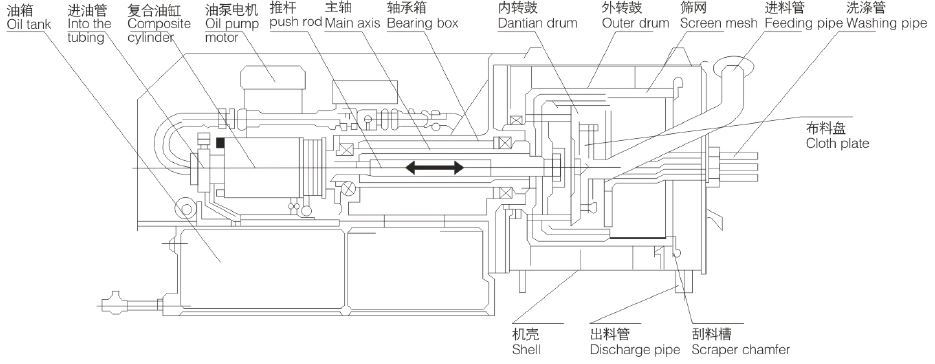 油箱
Oil tank

进油管
Into the tubing

复合油缸
Composite cylinder

油泵电机
Oil pump motor

推杆
push rod

主轴
Main axis

轴承箱
Bearing box

内转鼓
Dantian drum

外转鼓
Outer drum

筛网
Screen mesh

进料管
Feeding pipe

洗涤管
Washing pipe

布料盘
Cloth plate

机壳
Shell

出料管
Discharge pipe

刮料槽
Scraper chamfer